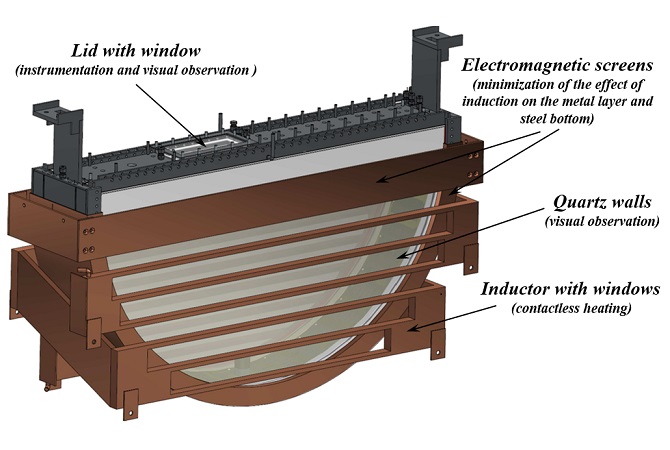 Lid with window
(instrumentation and visual observation )

Electromagnetic screens
(minimization of the effect of induction on the metal layer and steel bottom)

Quartz walls
(visual observation)

Inductor with windows
(contactless heating)